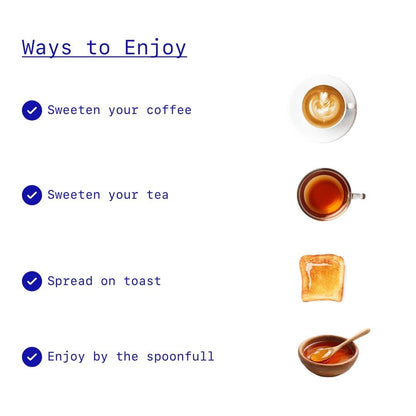 Ways to Enjoy

Sweeten your coffee

Sweeten your tea

Spread on toast

Enjoy by the spoonfull